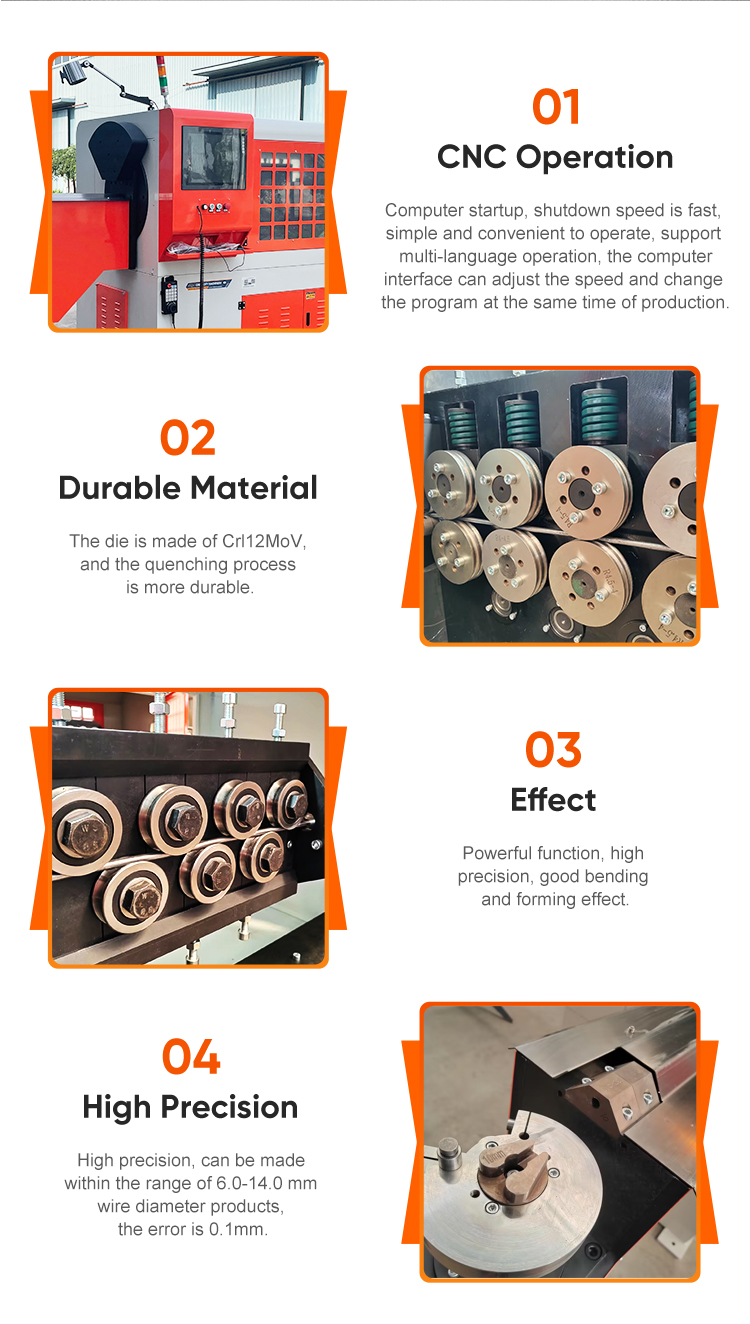 01
CNC Operation

Computer startup, shutdown speed is fast, simple and convenient to operate, support multi-language operation, the computer interface can adjust the speed and change the program at the same time of production.

02
Durable Material

The die is made of Crl12MoV, and the quenching process is more durable.

03
Effect

Powerful function, high precision, good bending and forming effect.

04
High Precision

High precision, can be made within the range of 6.0-14.0 mm wire diameter products, the error is 0.1mm.