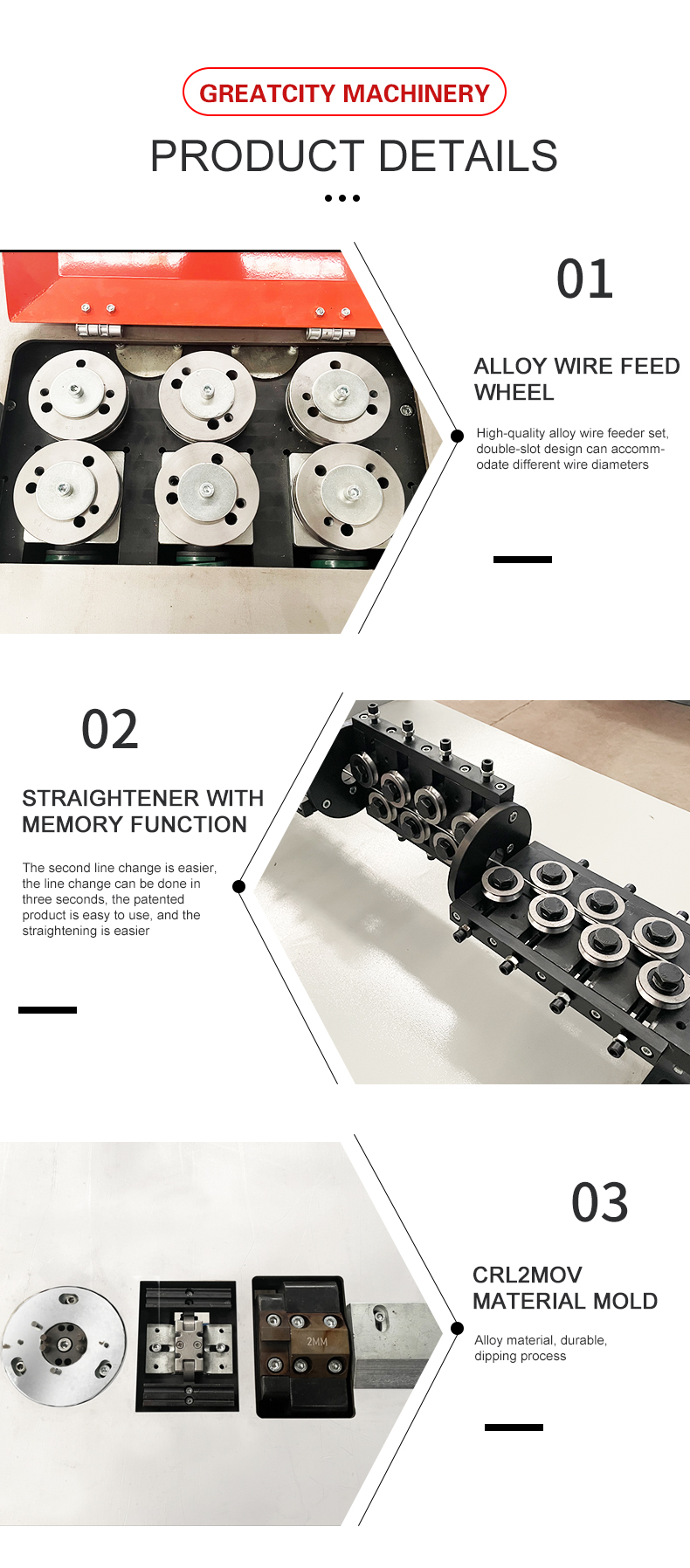 GREATCITY MACHINERY

PRODUCT DETAILS

01

ALLOY WIRE FEED WHEEL

High-quality alloy wire feeder set, double-slot design can accommodate different wire diameters

02

STRAIGHTENER WITH MEMORY FUNCTION

The second line change is easier, the line change can be done in three seconds, the patented product is easy to use, and the straightening is easier

03

CRL2MOV MATERIAL MOLD

Alloy material, durable, dipping process

2MM