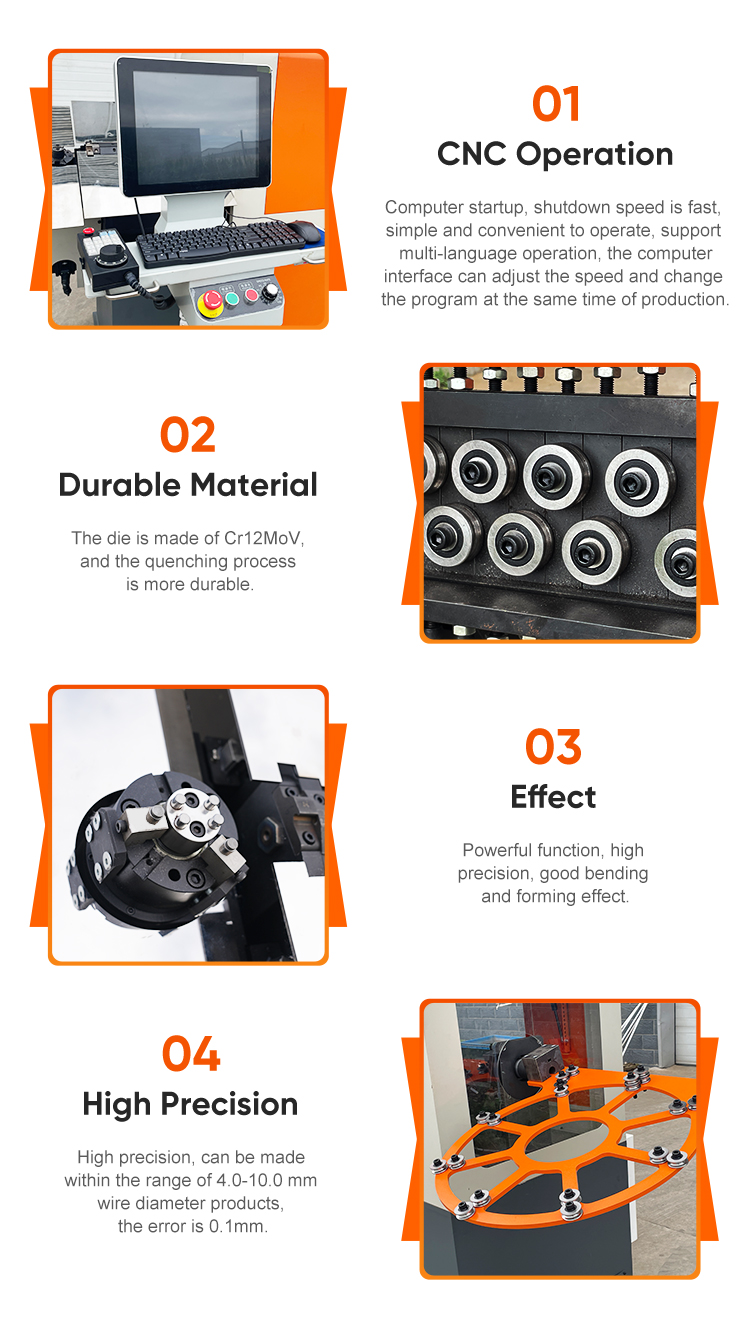 01
CNC Operation

Computer startup, shutdown speed is fast, simple and convenient to operate, support multi-language operation, the computer interface can adjust the speed and change the program at the same time of production.

02
Durable Material

The die is made of Cr12MoV, and the quenching process is more durable.

03
Effect

Powerful function, high precision, good bending and forming effect.

04
High Precision

High precision, can be made within the range of 4.0-10.0 mm wire diameter products, the error is 0.1mm.