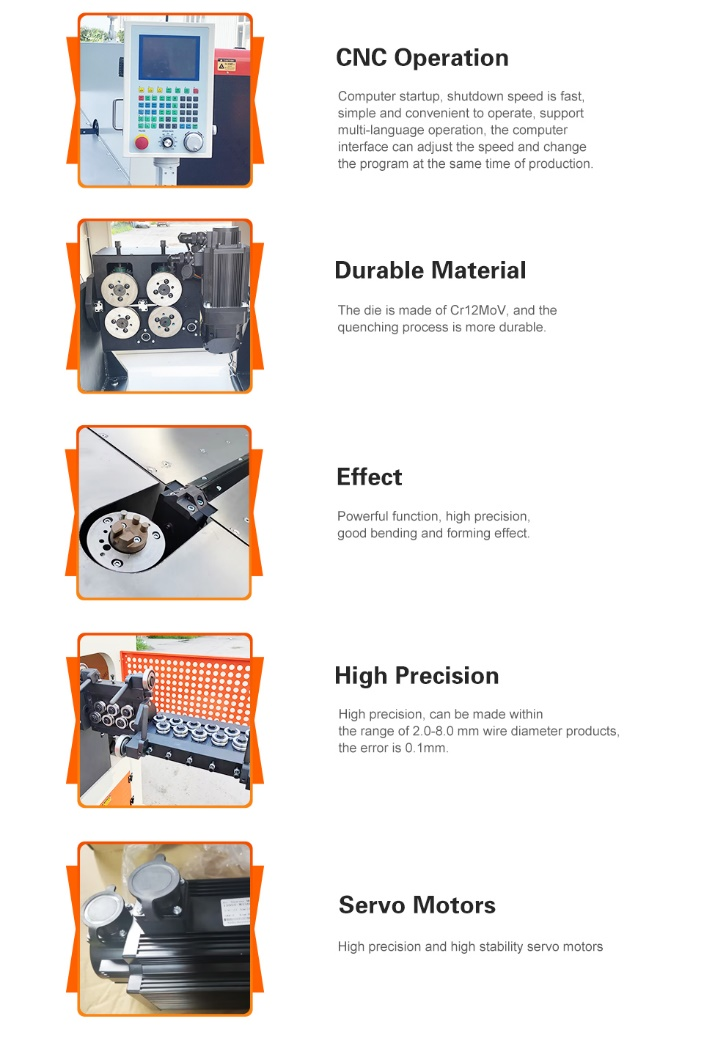 CNC Operation

Computer startup, shutdown speed is fast, simple and convenient to operate, support multi-language operation, the computer interface can adjust the speed and change the program at the same time of production.

Durable Material

The die is made of Cr12MoV, and the quenching process is more durable.

Effect

Powerful function, high precision, good bending and forming effect.

High Precision

High precision, can be made within the range of 2.0-8.0 mm wire diameter products, the error is 0.1mm.

Servo Motors

High precision and high stability servo motors